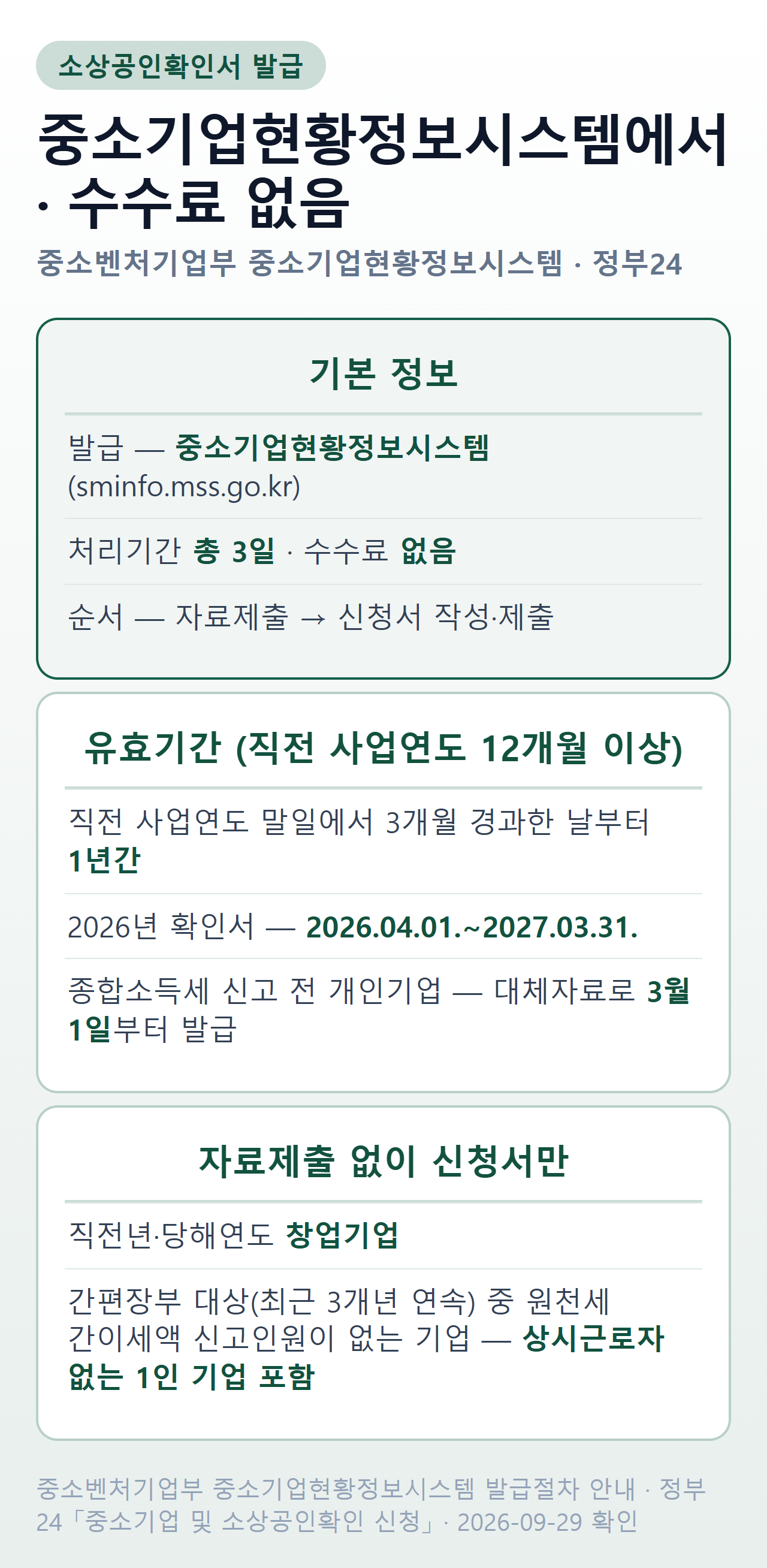 소상공인확인서 발급

중소기업현황정보시스템에서 · 수수료 없음

중소벤처기업부 중소기업현황정보시스템 · 정부24

기본 정보

발급 — 중소기업현황정보시스템 (sminfo.mss.go.kr)

처리기간 총 3일 · 수수료 없음

순서 — 자료제출 → 신청서 작성·제출

유효기간 (직전 사업연도 12개월 이상)

직전 사업연도 말일에서 3개월 경과한 날부터 1년간

2026년 확인서 — 2026.04.01.~2027.03.31.

종합소득세 신고 전 개인기업 — 대체자료로 3월 1일부터 발급

자료제출 없이 신청서만

직전년·당해연도 창업기업

간편장부 대상(최근 3개년 연속) 중 원천세 간이세액 신고인원이 없는 기업 — 상시근로자 없는 1인 기업 포함

중소벤처기업부 중소기업현황정보시스템 발급절차 안내 · 정부24「중소기업 및 소상공인확인 신청」· 2026-09-29 확인